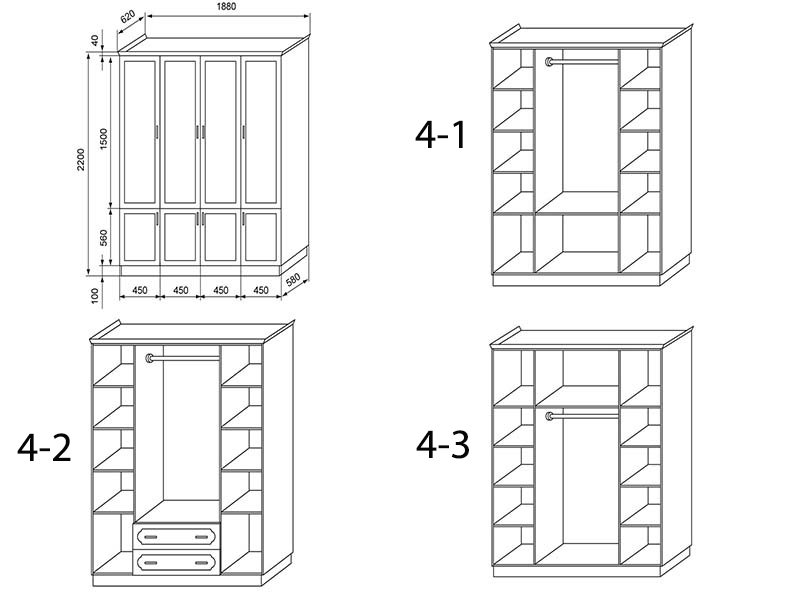 620
1880
40
2200
1500
560
100
450
450
450
450
580

4-1

4-2

4-3